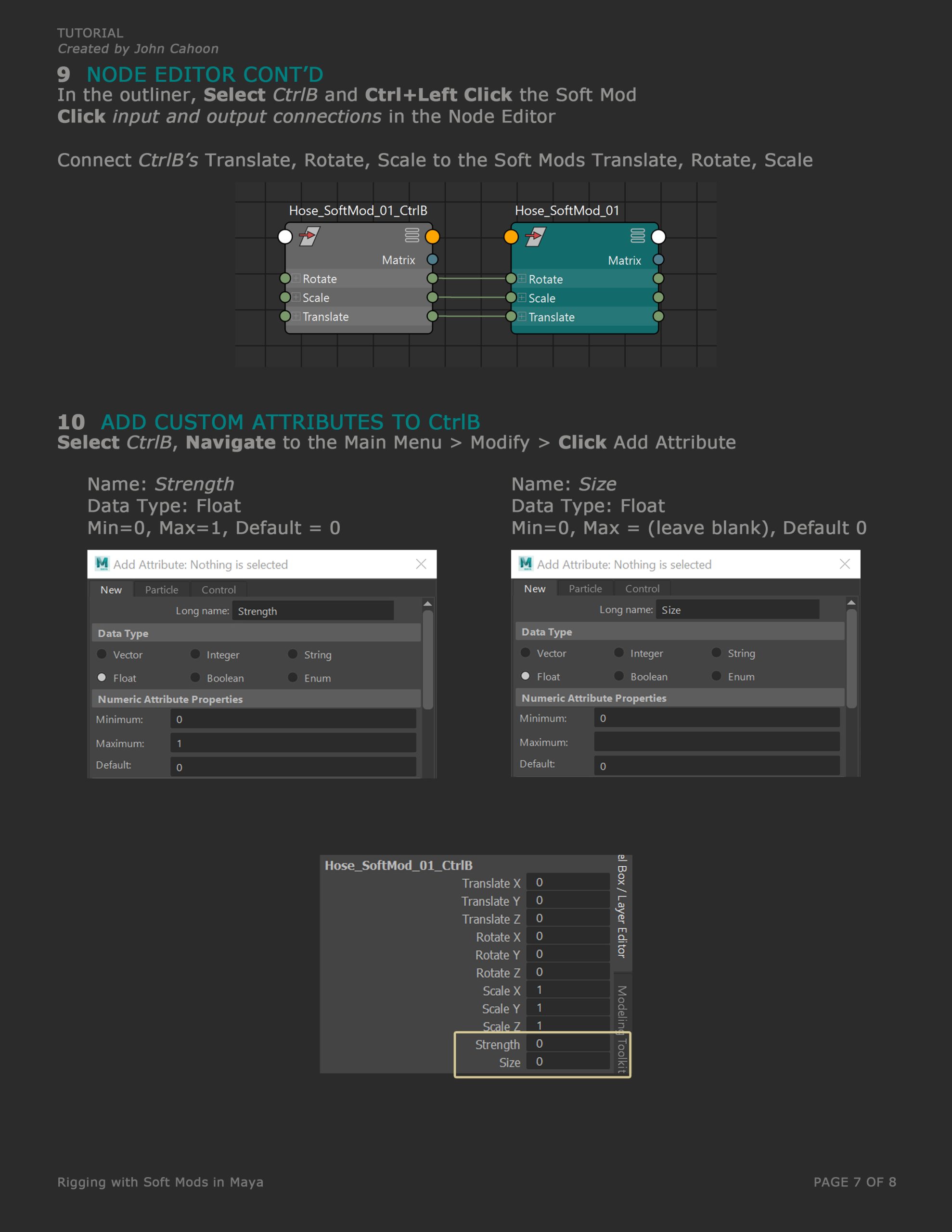 TUTORIAL
Created by John Cahoon

9 NODE EDITOR CONT'D
In the outliner, Select CtrlB and Ctrl+Left Click the Soft Mod
Click input and output connections in the Node Editor

Connect CtrlB's Translate, Rotate, Scale to the Soft Mods Translate, Rotate, Scale

Hose_SoftMod_01_CtrlB
Matrix
Rotate
Scale
Translate

Hose_SoftMod_01
Matrix
Rotate
Scale
Translate

10 ADD CUSTOM ATTRIBUTES TO CtrlB
Select CtrlB, Navigate to the Main Menu > Modify > Click Add Attribute

Name: Strength
Data Type: Float
Min=0, Max=1, Default = 0

Add Attribute: Nothing is selected
New Particle Control
Long name: Strength
Data Type
Vector Integer String
Float Boolean Enum
Numeric Attribute Properties
Minimum: 0
Maximum: 1
Default: 0

Name: Size
Data Type: Float
Min=0, Max = (leave blank), Default 0

Add Attribute: Nothing is selected
New Particle Control
Long name: Size
Data Type
Vector Integer String
Float Boolean Enum
Numeric Attribute Properties
Minimum: 0
Maximum:
Default: 0

Hose_SoftMod_01_CtrlB
Translate X 0
Translate Y 0
Translate Z 0
Rotate X 0
Rotate Y 0
Rotate Z 0
Scale X 1
Scale Y 1
Scale Z 1
Strength 0
Size 0
el Box / Layer Editor
Modeling Toolkit

Rigging with Soft Mods in Maya
PAGE 7 OF 8